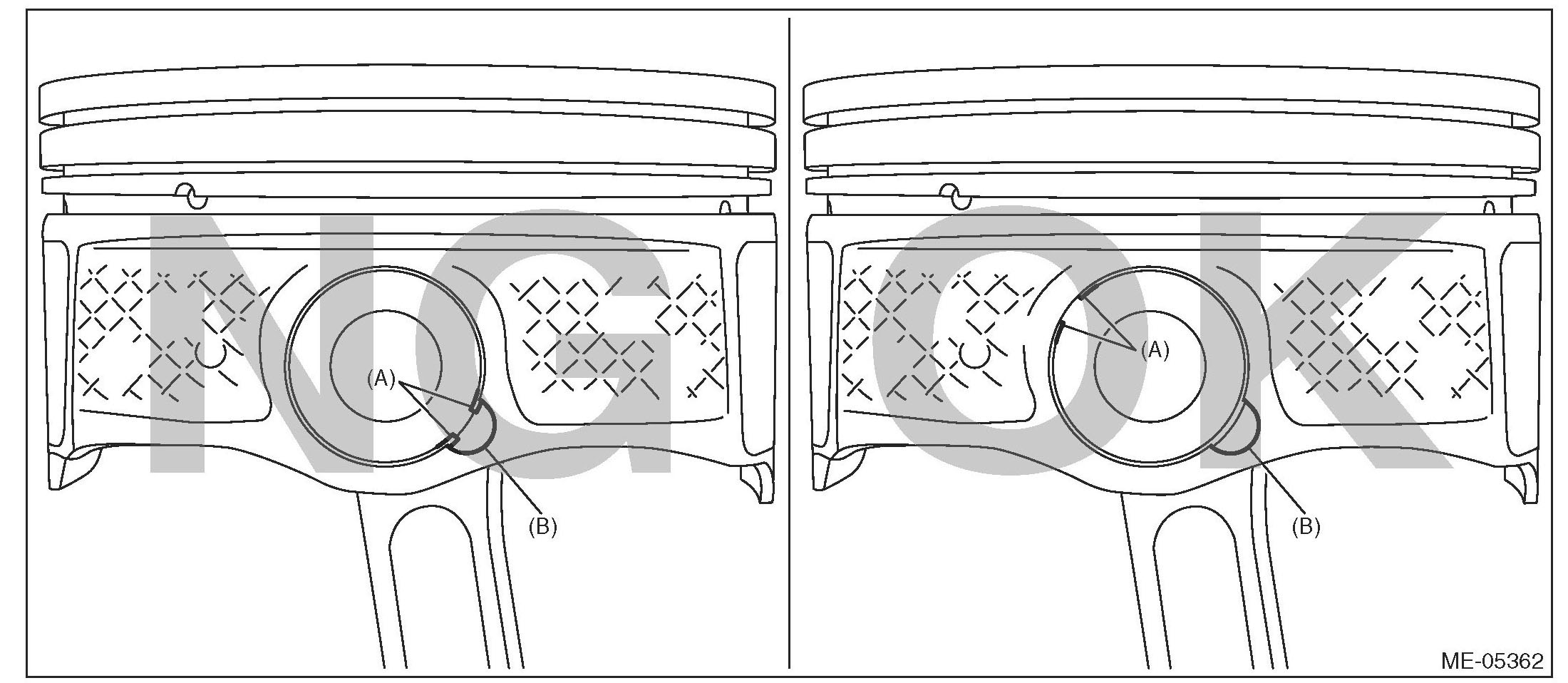 NG

(A)

(B)

OK

(A)

(B)

ME-05362