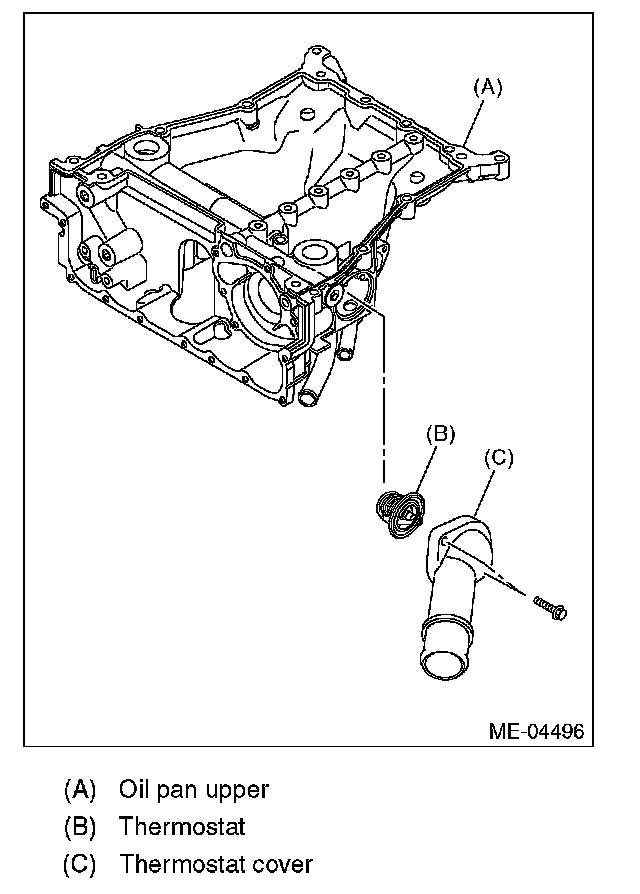 (A)

(B)

(C)

ME-04496

(A) Oil pan upper

(B) Thermostat

(C) Thermostat cover