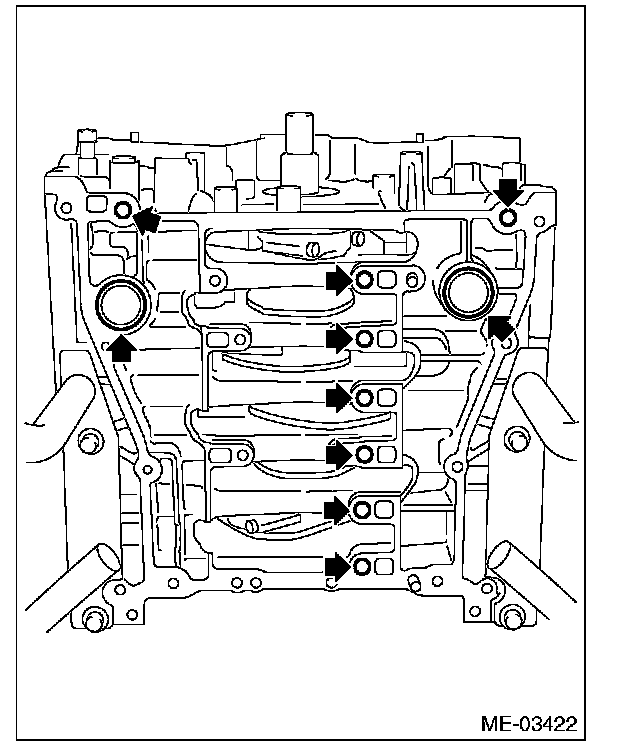 ME-03422