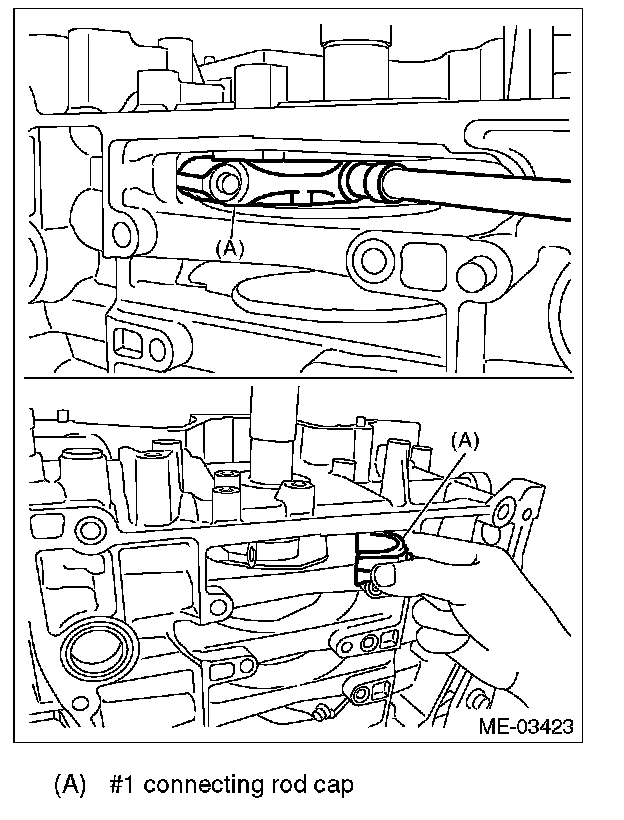 (A)

(A)

ME-03423

(A) #1 connecting rod cap