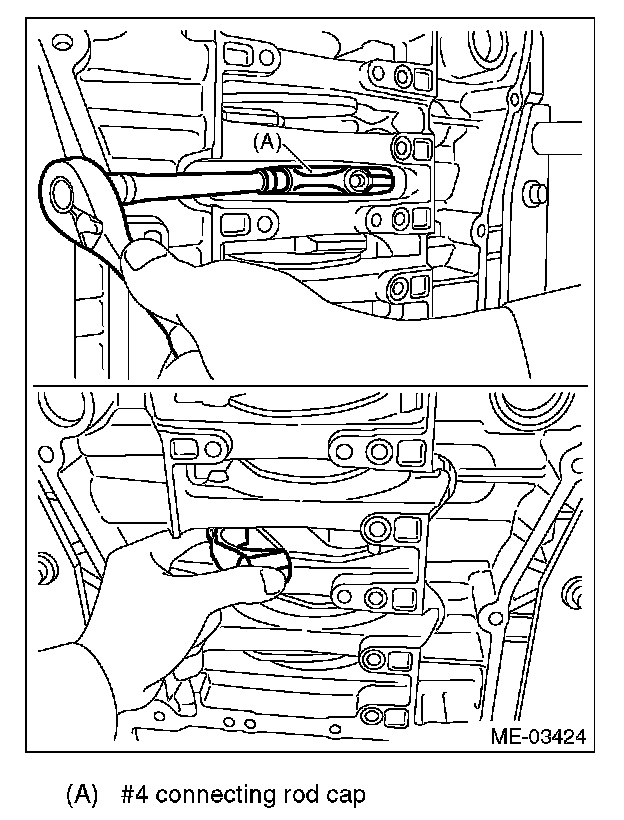 (A)

ME-03424

(A) #4 connecting rod cap