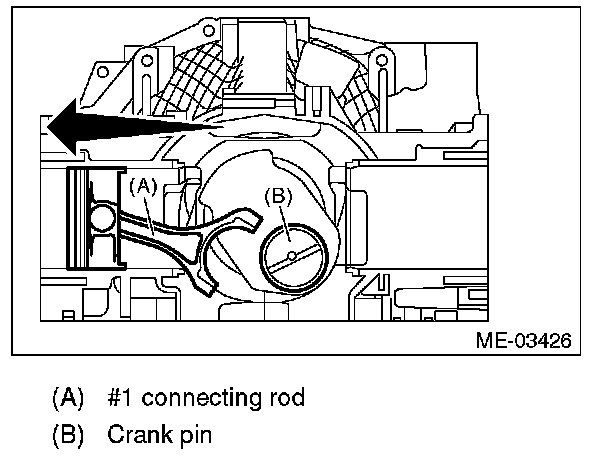 (A)

(B)

ME-03426

(A) #1 connecting rod

(B) Crank pin