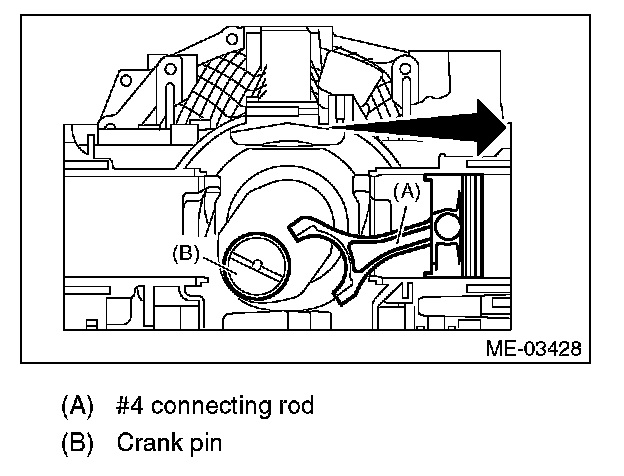 (A)
(B)
ME-03428

(A) #4 connecting rod
(B) Crank pin