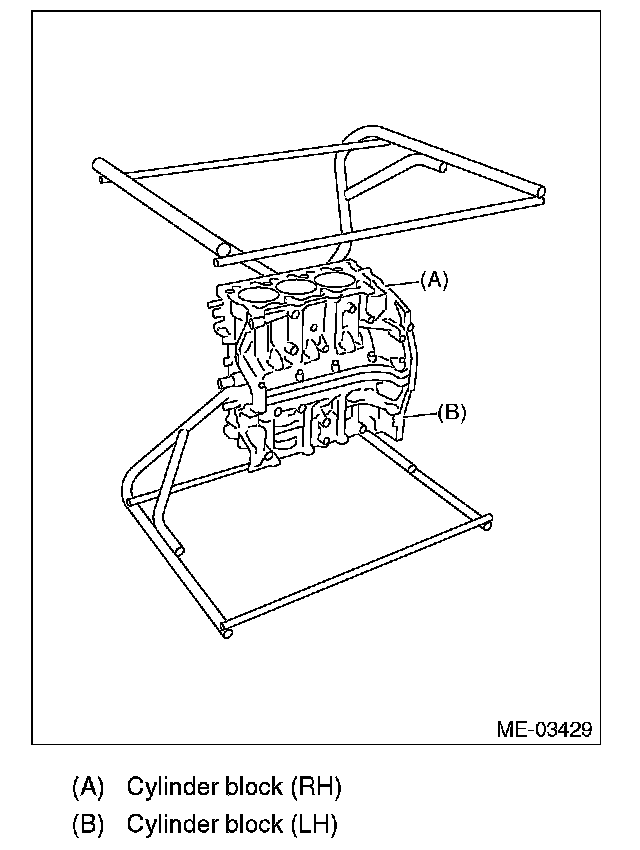 (A)

(B)

ME-03429

(A) Cylinder block (RH)
(B) Cylinder block (LH)