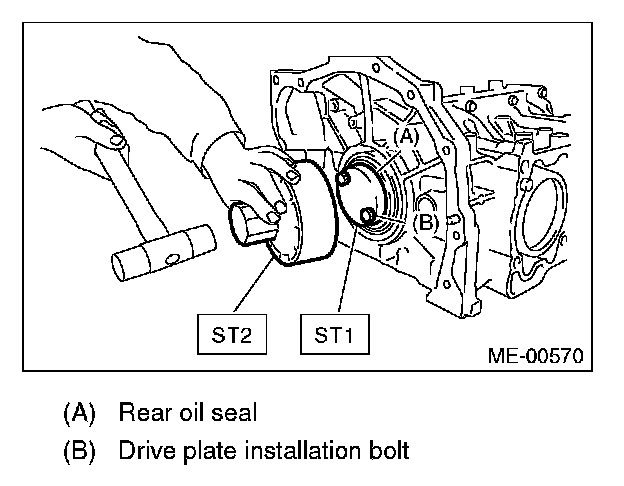 (A)

(B)

ST2

ST1

ME-00570

(A) Rear oil seal

(B) Drive plate installation bolt