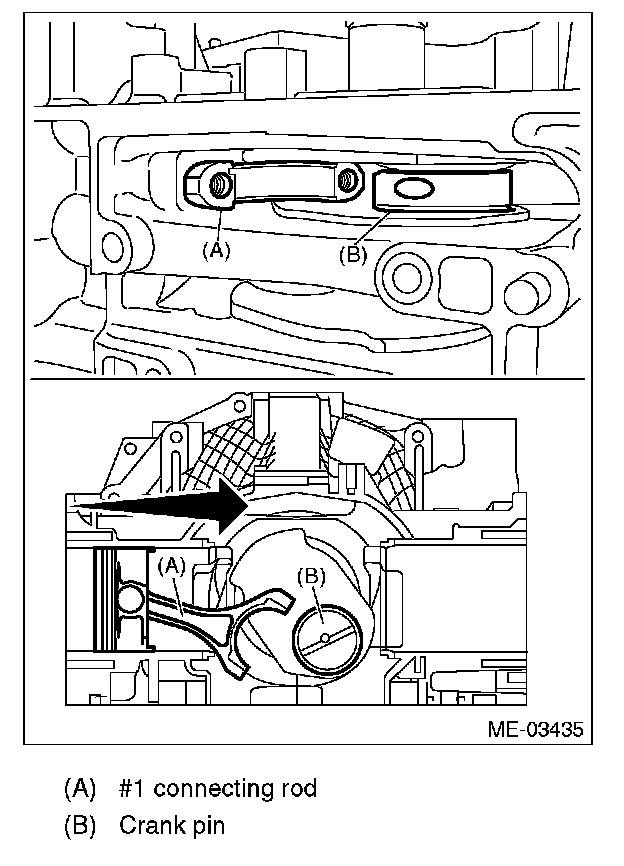 (A)
(B)
(A)
(B)
ME-03435

(A) #1 connecting rod
(B) Crank pin