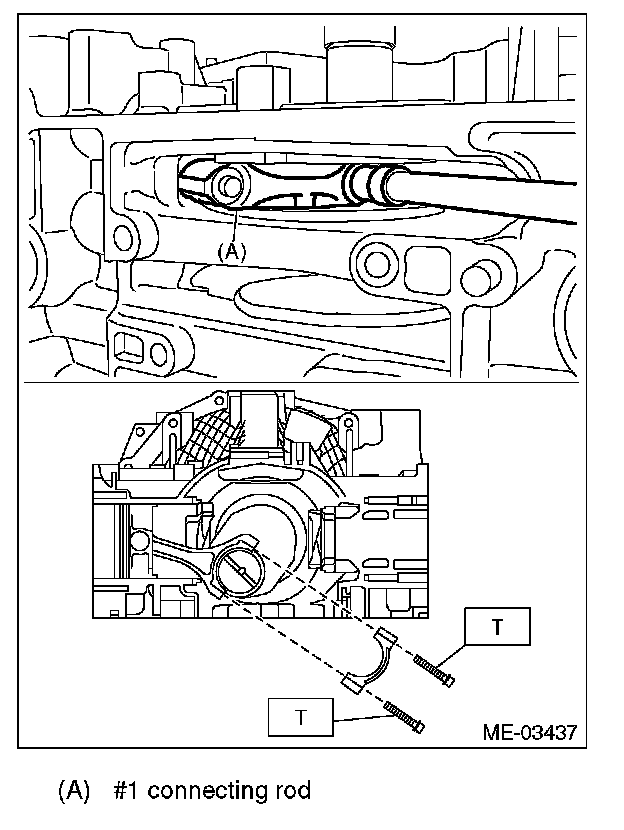 (A)

T

T

ME-03437

(A) #1 connecting rod