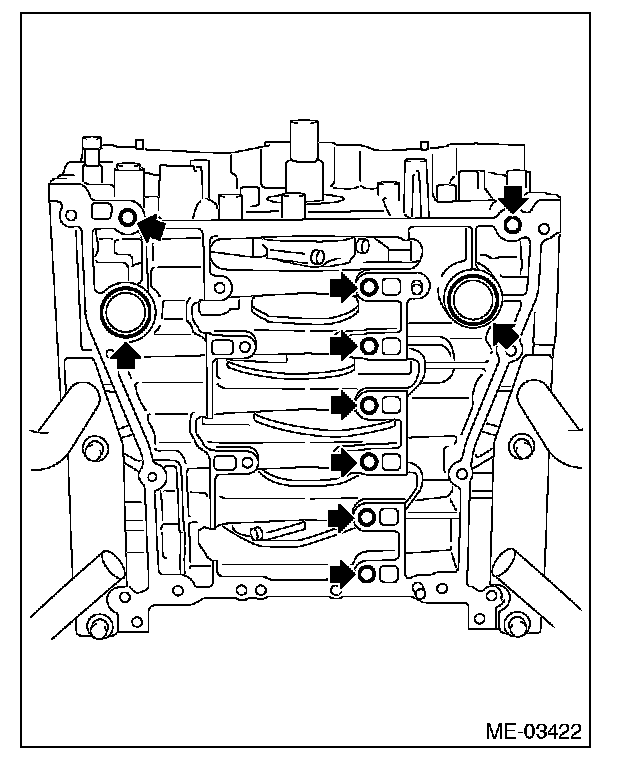 ME-03422