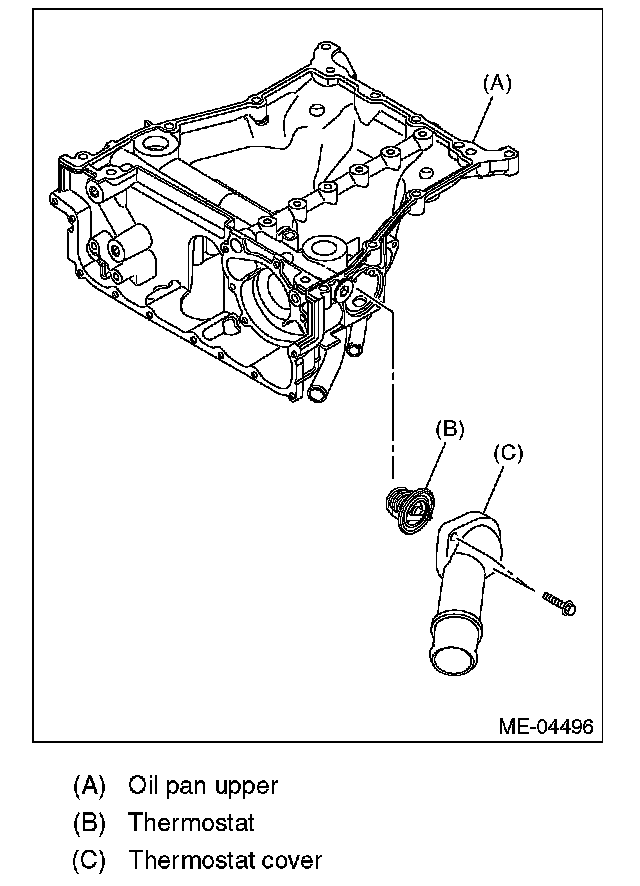 (A)

(B)

(C)

ME-04496

(A) Oil pan upper
(B) Thermostat
(C) Thermostat cover