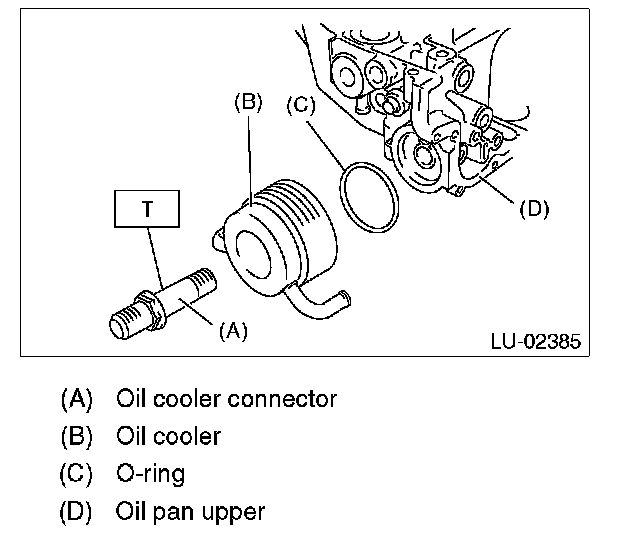 (B)
(C)
T
(D)
(A)
LU-02385

(A) Oil cooler connector
(B) Oil cooler
(C) O-ring
(D) Oil pan upper