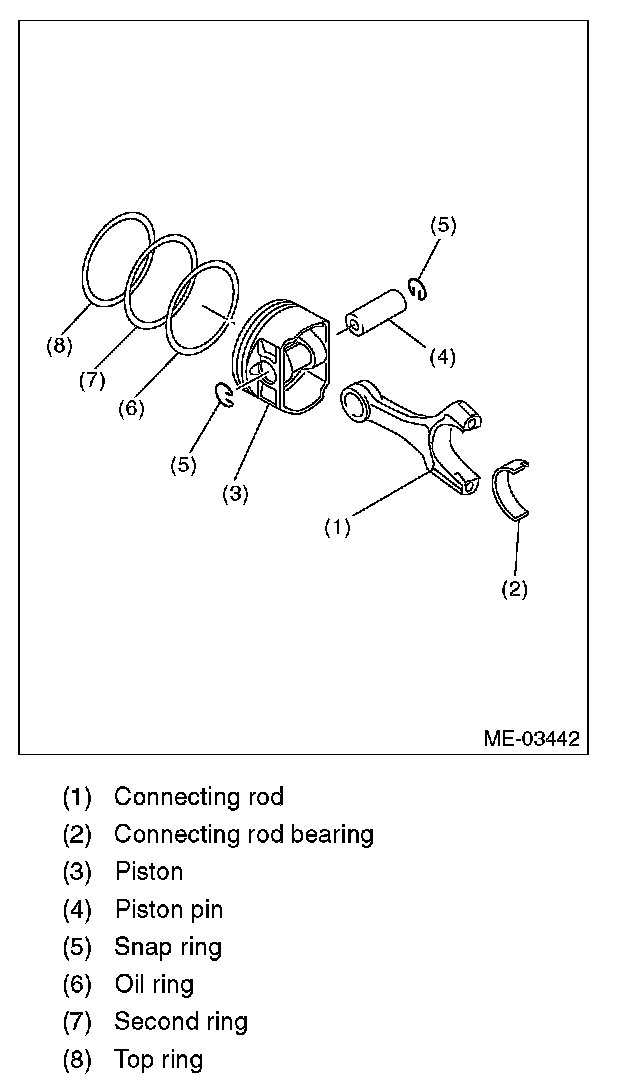 (5)

(8)

(7)

(6)

(4)

(5)

(3)

(1)

(2)

ME-03442

(1) Connecting rod
(2) Connecting rod bearing
(3) Piston
(4) Piston pin
(5) Snap ring
(6) Oil ring
(7) Second ring
(8) Top ring