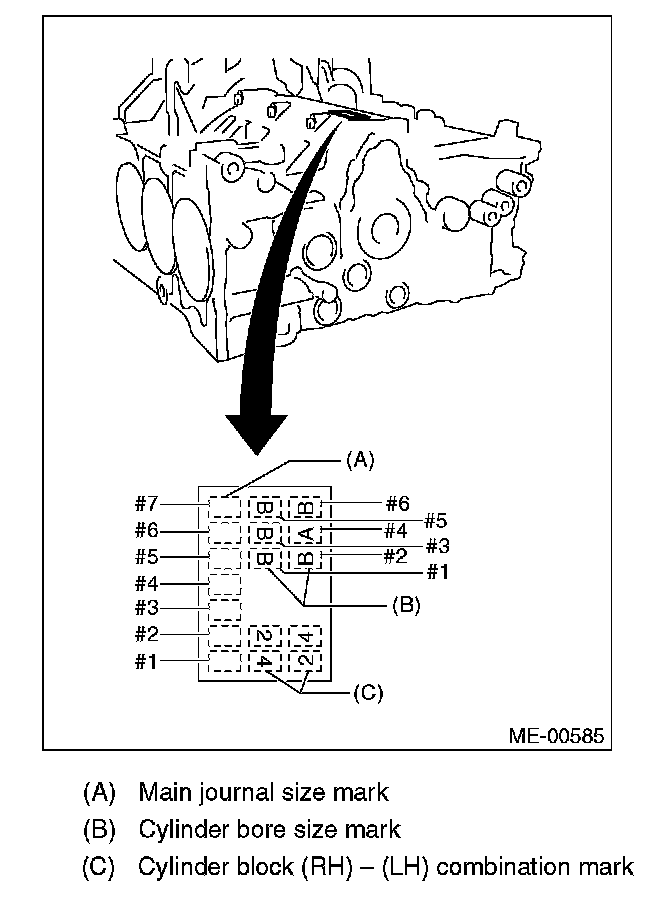 (A)

#7
#6
#5
#4
#3
#2
#1

B B
B A
B B

2 4
4 2

#6
#5
#4
#3
#2
#1

(B)

(C)

ME-00585

(A) Main journal size mark
(B) Cylinder bore size mark
(C) Cylinder block (RH) – (LH) combination mark