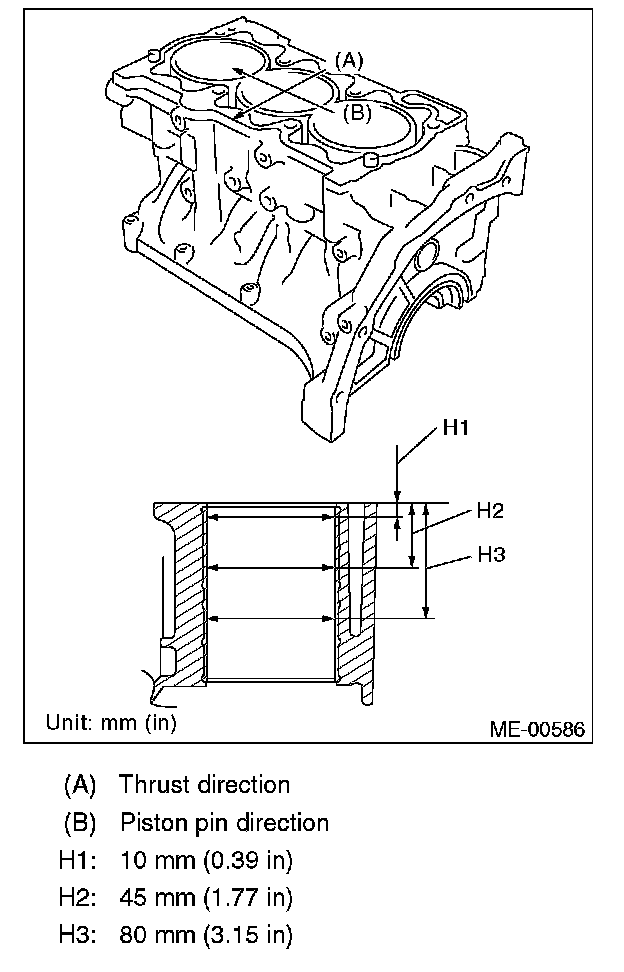 (A)
(B)
H1
H2
H3
Unit: mm (in)
ME-00586

(A) Thrust direction
(B) Piston pin direction
H1: 10 mm (0.39 in)
H2: 45 mm (1.77 in)
H3: 80 mm (3.15 in)