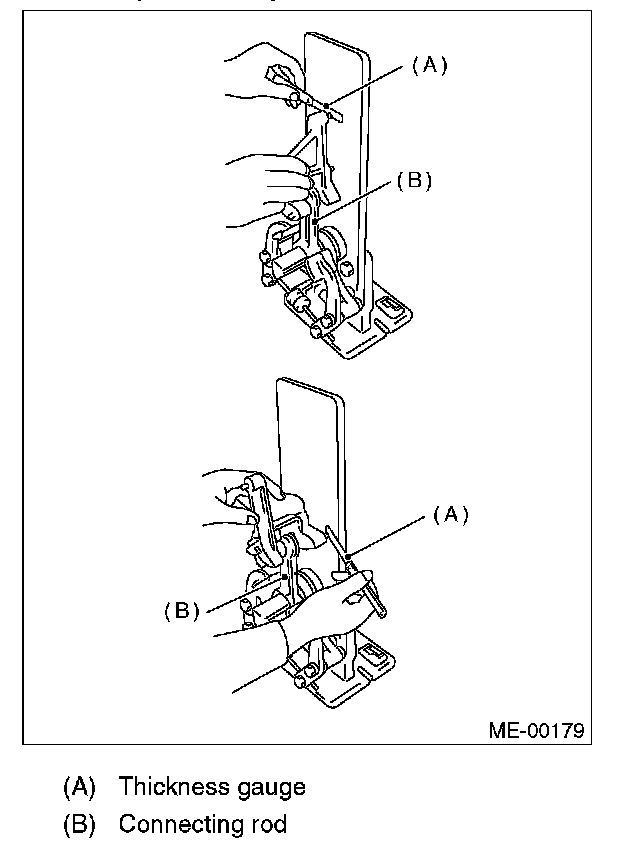 (A)

(B)

(A)

(B)

ME-00179

(A) Thickness gauge

(B) Connecting rod