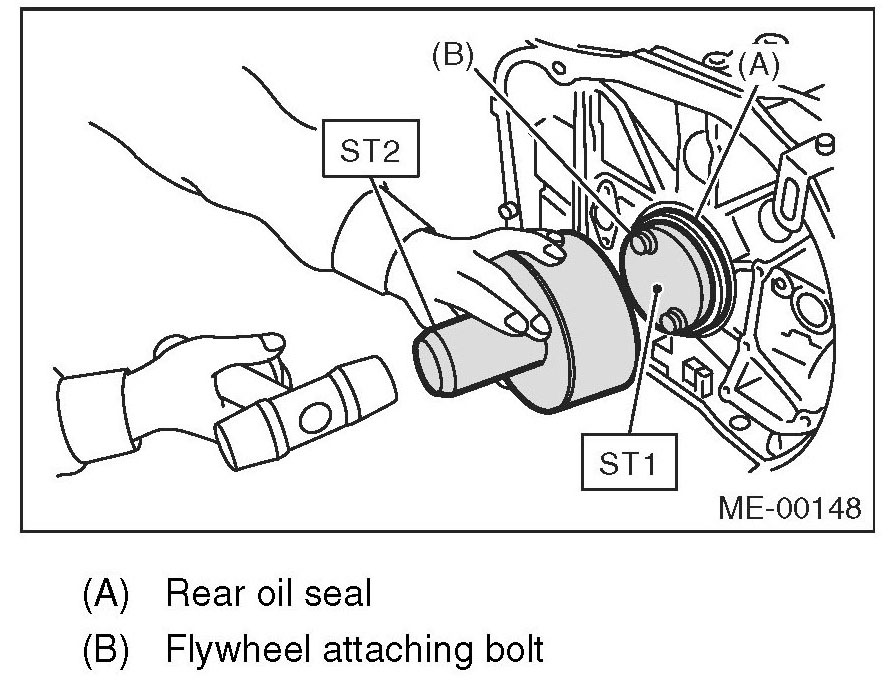 (B)
(A)
ST2
ST1
ME-00148

(A) Rear oil seal
(B) Flywheel attaching bolt