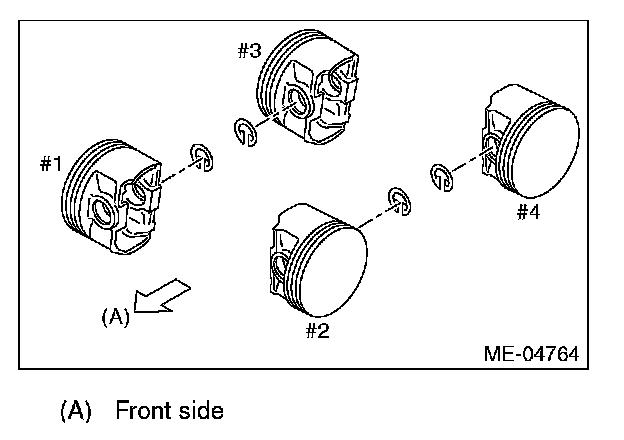 #3
#1
#4
(A)
#2
ME-04764

(A) Front side