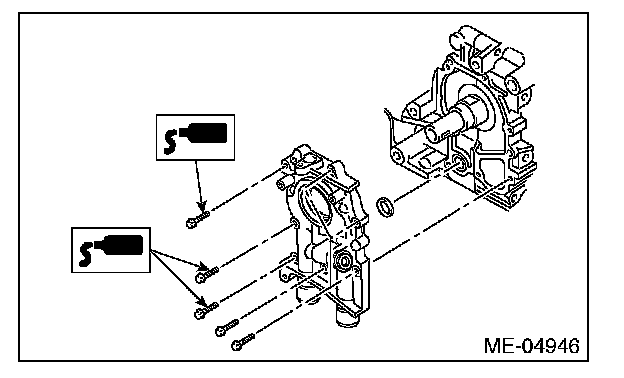 ME-04946