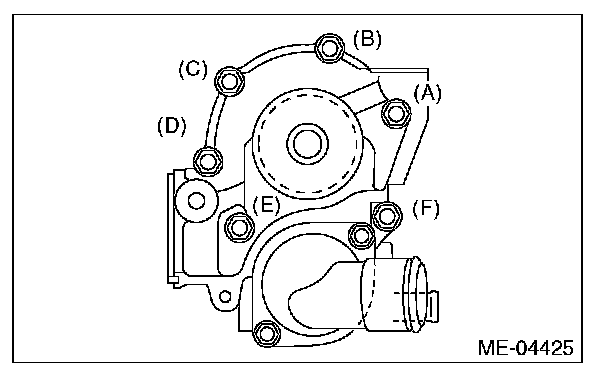 (B)
(C)
(A)
(D)
(E)
(F)
ME-04425