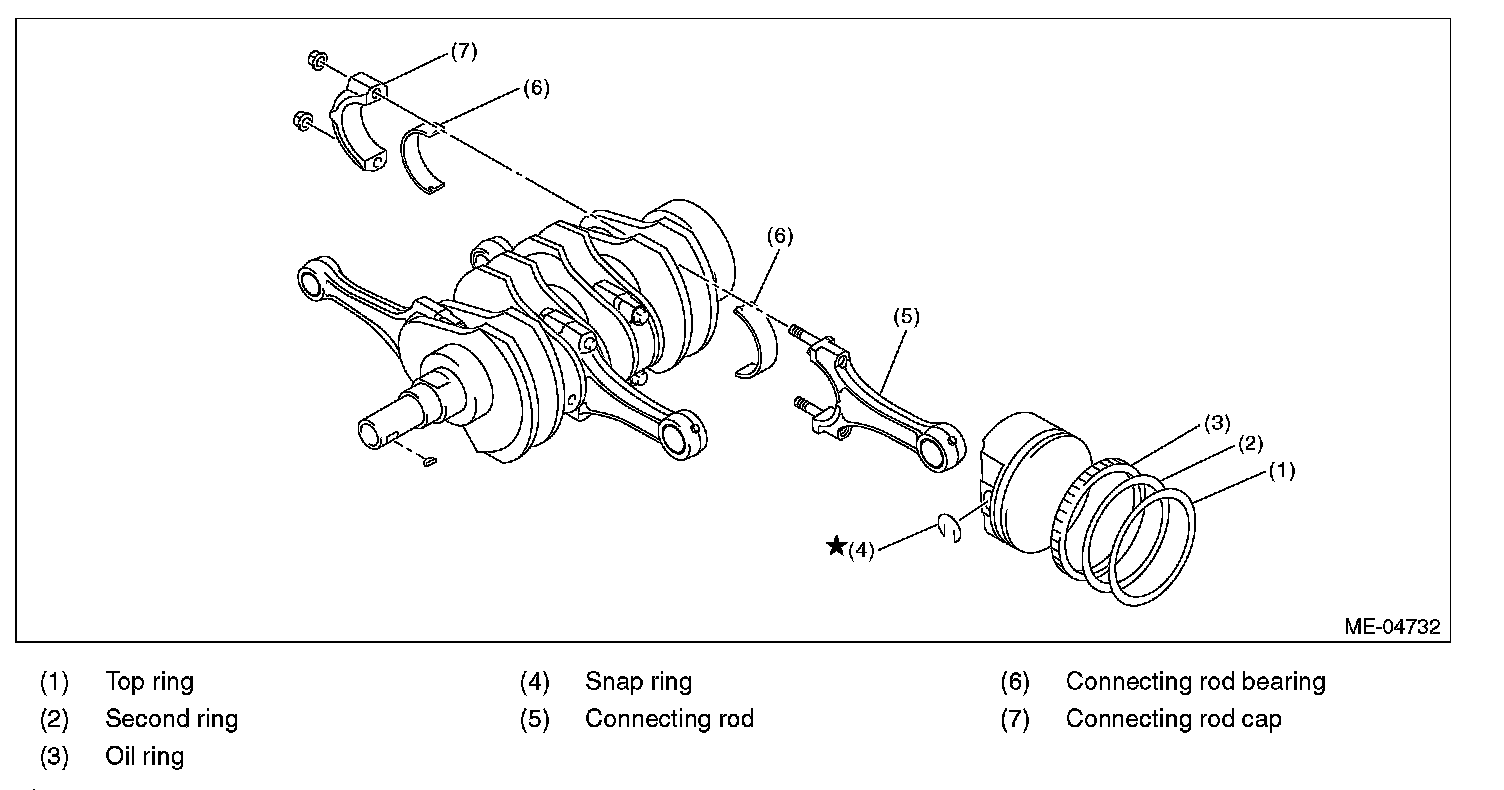 (7)
(6)
(6)
(5)
(3)
(2)
(1)
★(4)
ME-04732

(1) Top ring
(2) Second ring
(3) Oil ring

(4) Snap ring
(5) Connecting rod

(6) Connecting rod bearing
(7) Connecting rod cap