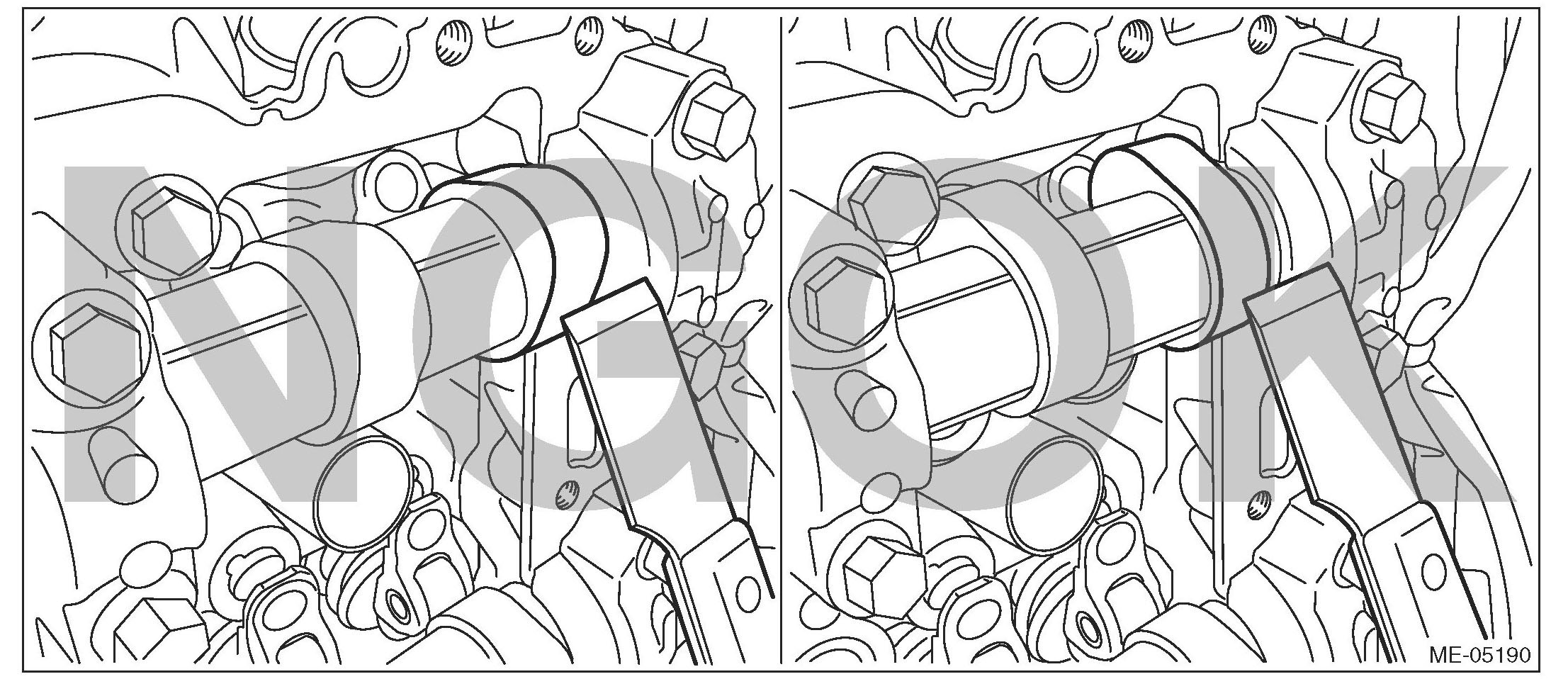 NG
OK
ME-05190