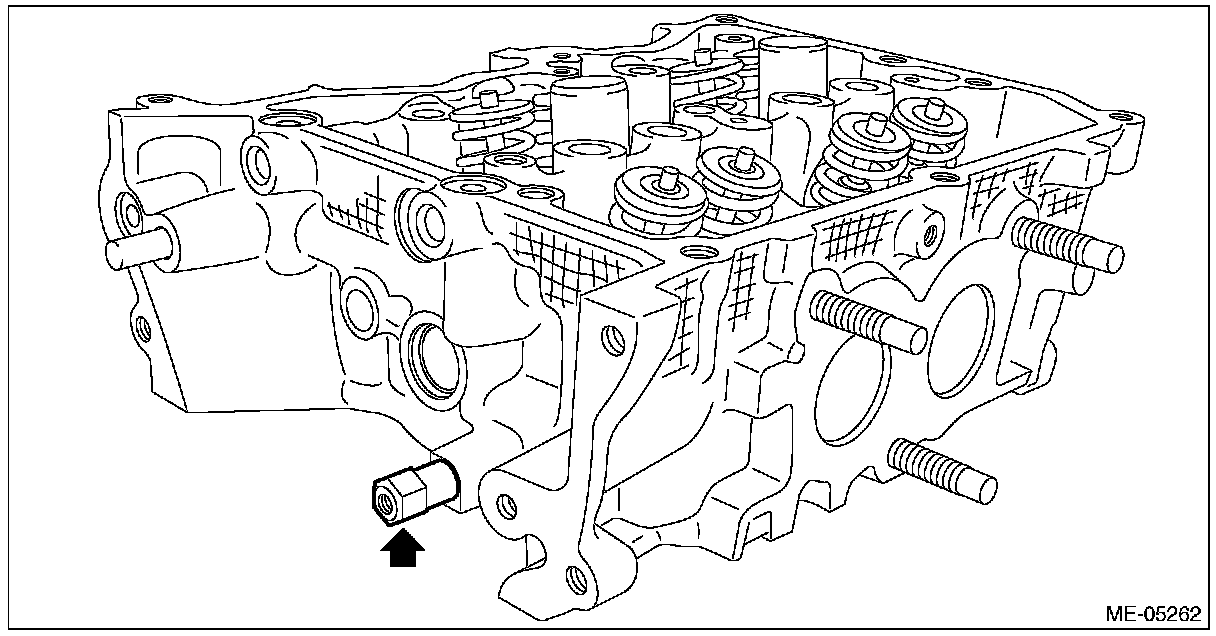 ME-05262