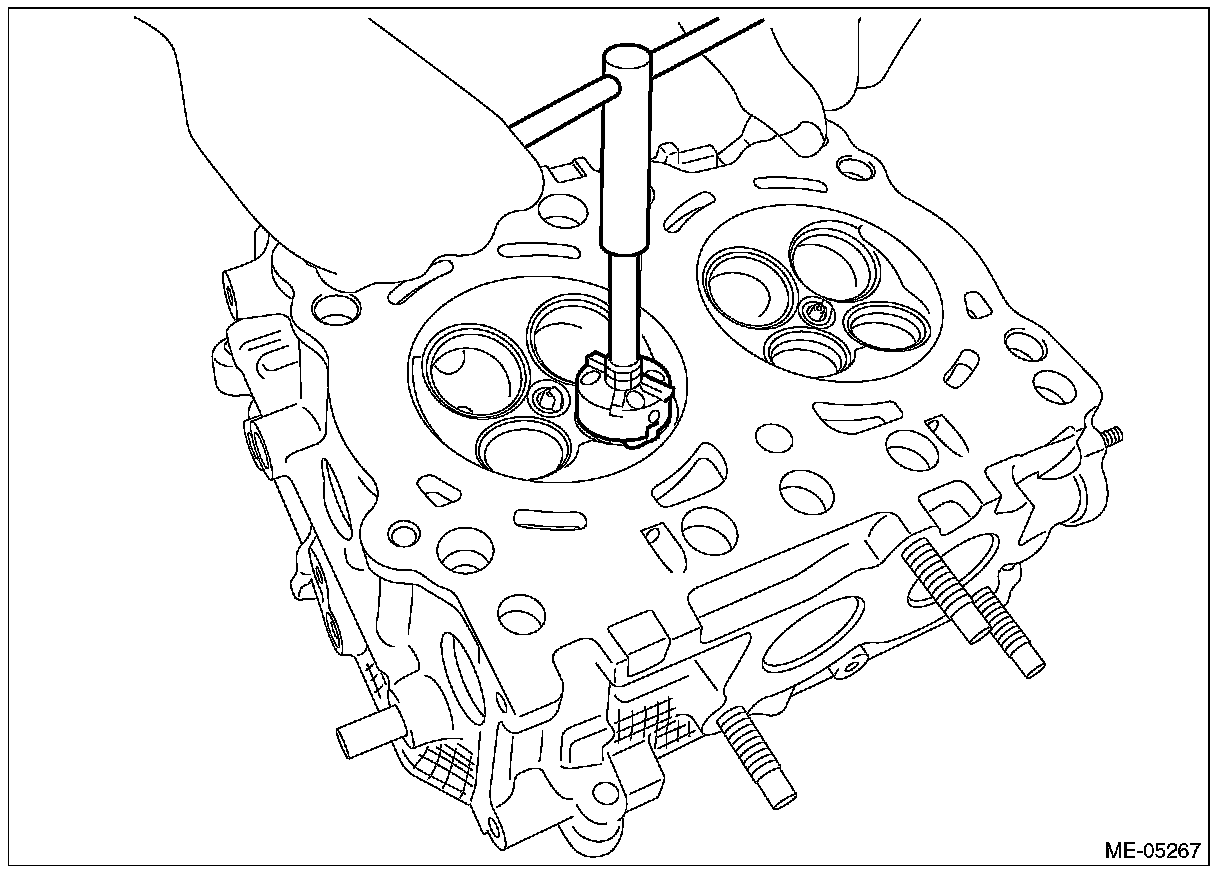 ME-05267