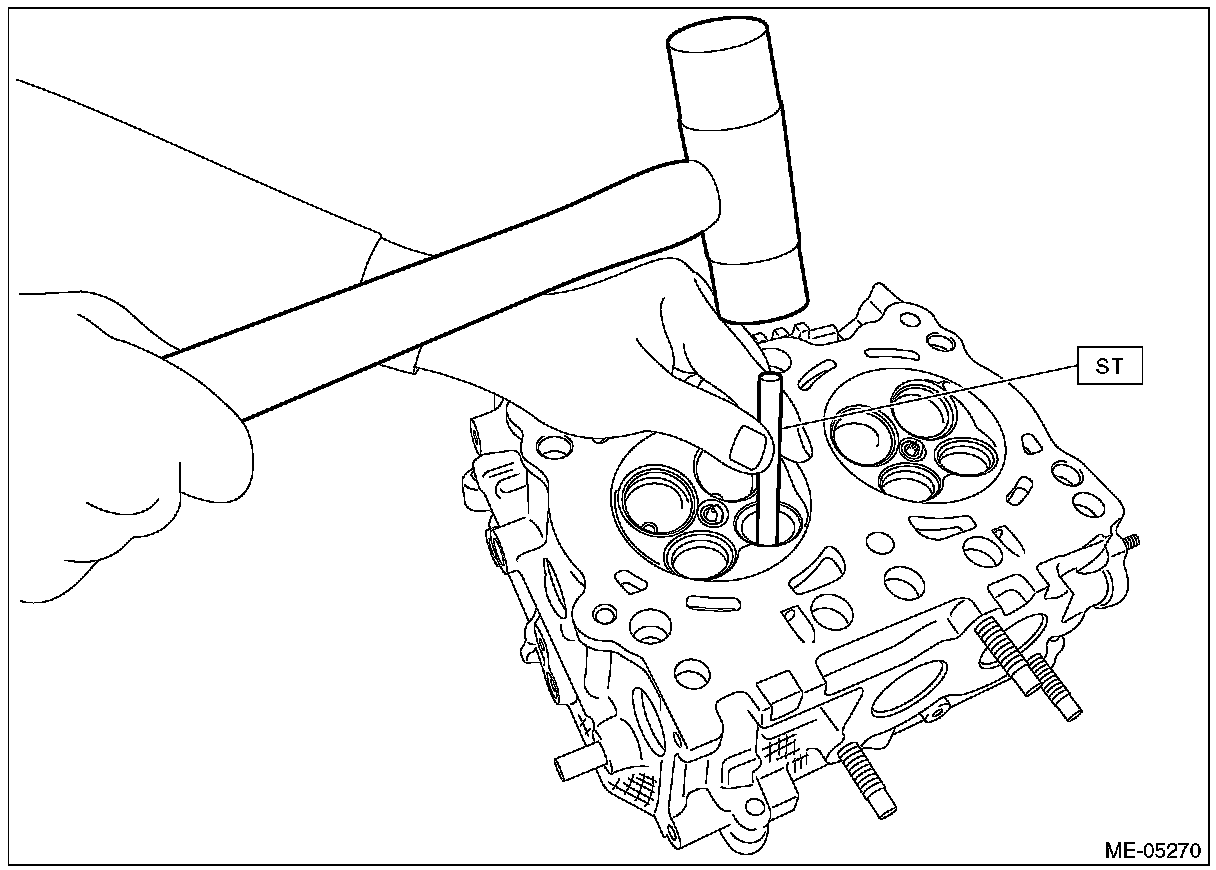 ST

ME-05270