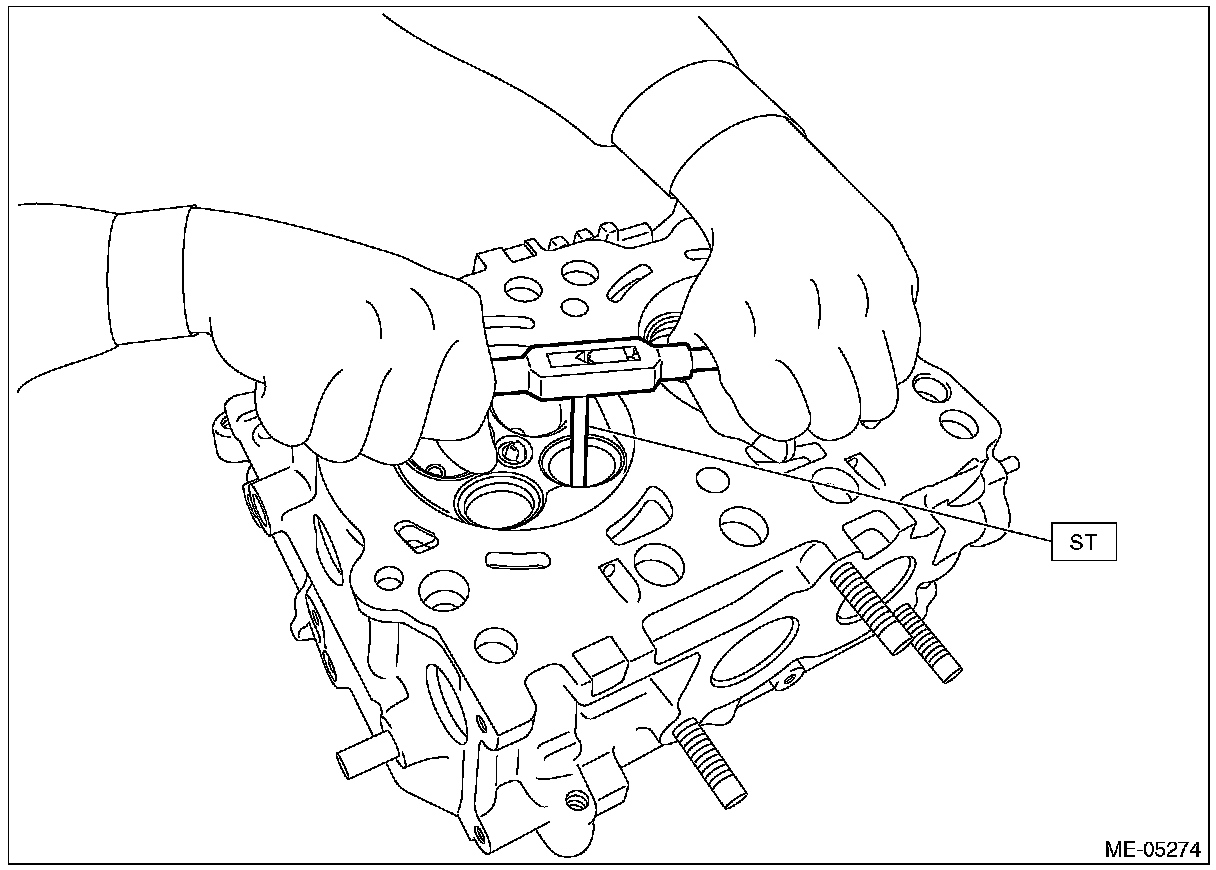 ST

ME-05274