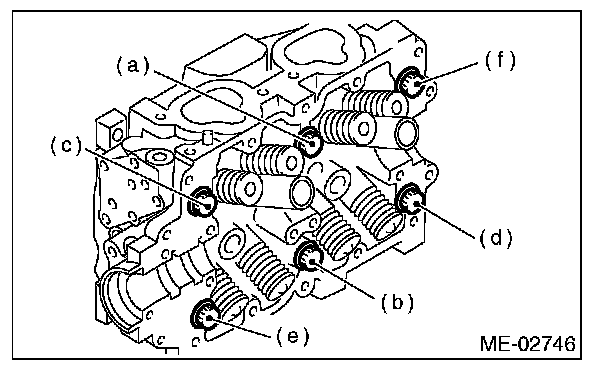 (a)
(f)
(c)
(d)
(b)
(e)
ME-02746