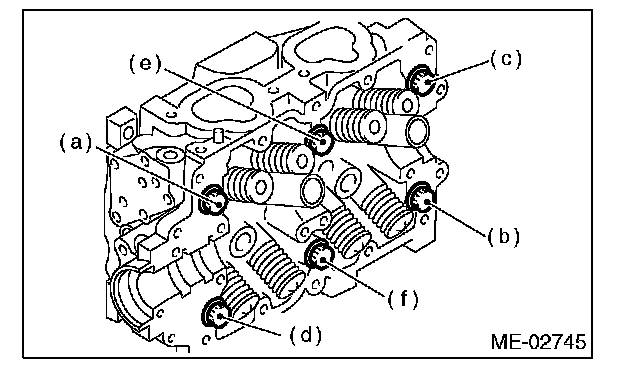 (e)
(c)
(a)
(b)
(f)
(d)
ME-02745