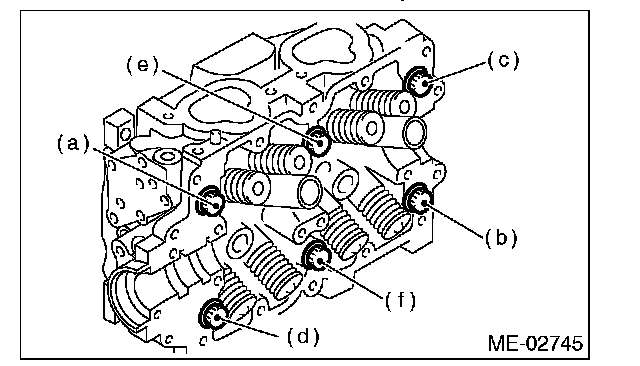 (e)
(c)
(a)
(b)
(f)
(d)
ME-02745