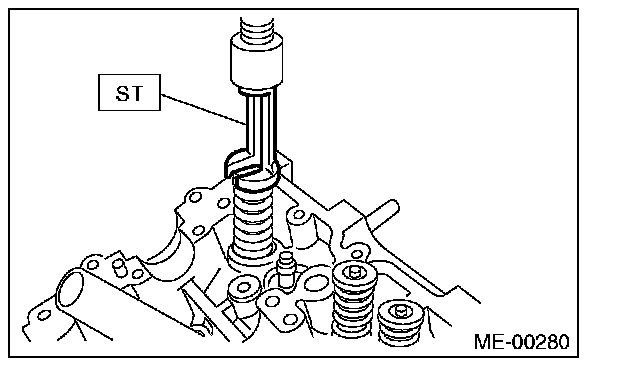 ST

ME-00280