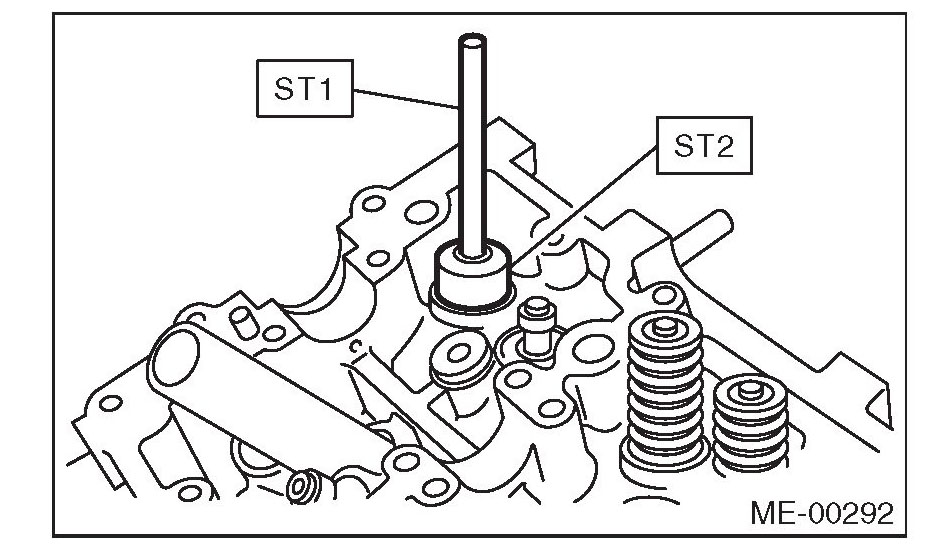 ST1

ST2

ME-00292