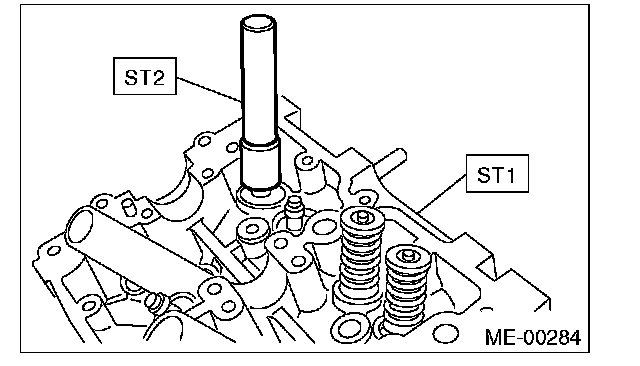 ST2

ST1

ME-00284