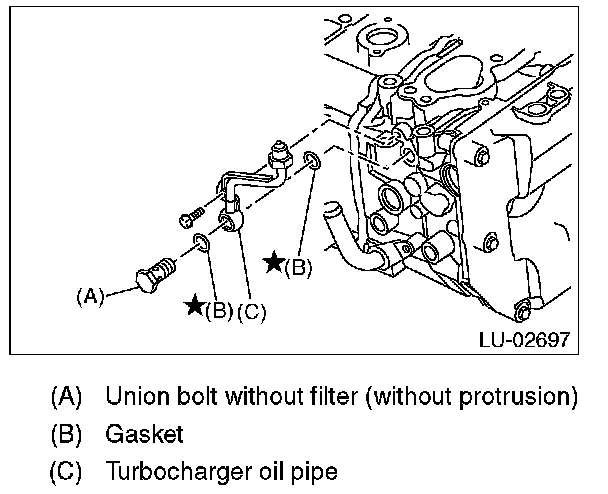 ★(B)

(A)

★(B) (C)

LU-02697

(A) Union bolt without filter (without protrusion)

(B) Gasket

(C) Turbocharger oil pipe