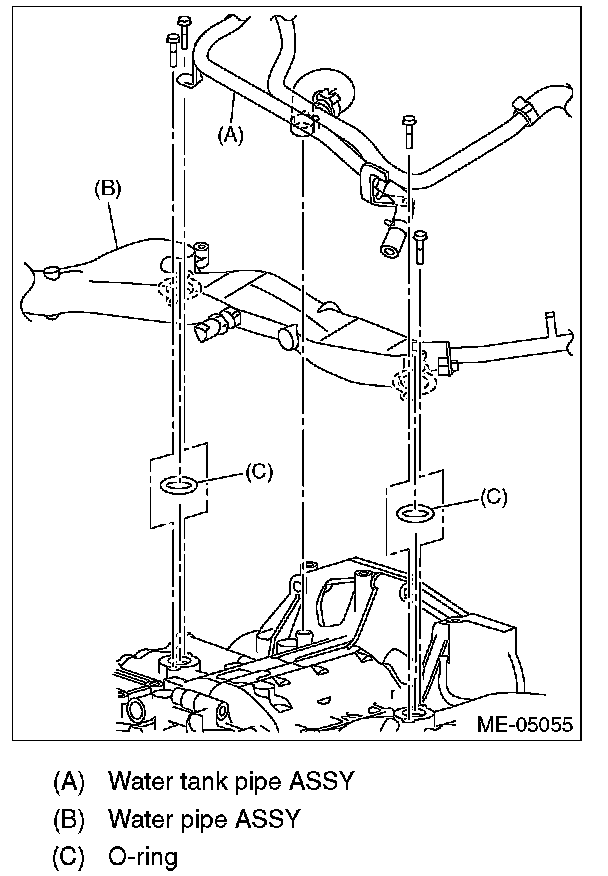 (A)

(B)

(C)

(C)

ME-05055

(A) Water tank pipe ASSY

(B) Water pipe ASSY

(C) O-ring