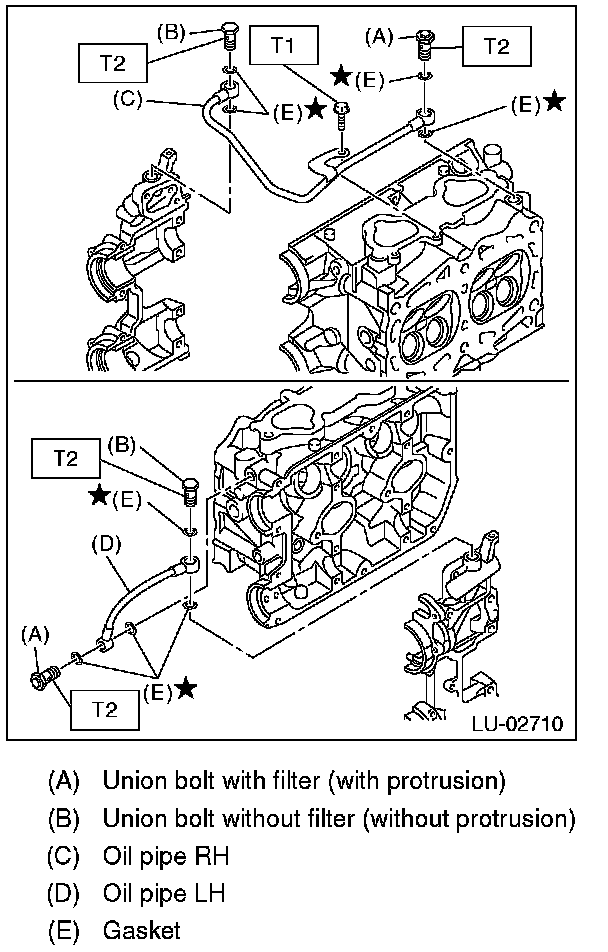 (B)
T2
T1
(A)
T2
★(E)
(C)
(E)★
(E)★
T2
(B)
★(E)
(D)
(A)
(E)★
T2
LU-02710

(A) Union bolt with filter (with protrusion)
(B) Union bolt without filter (without protrusion)
(C) Oil pipe RH
(D) Oil pipe LH
(E) Gasket