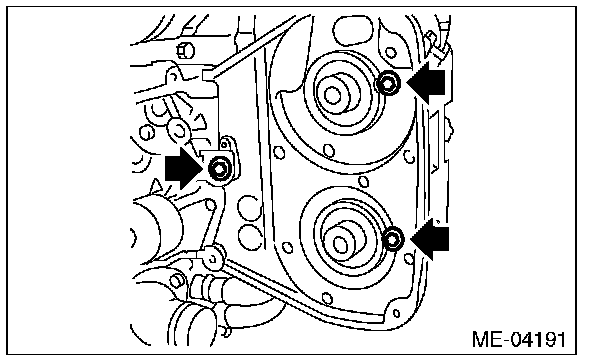 ME-04191