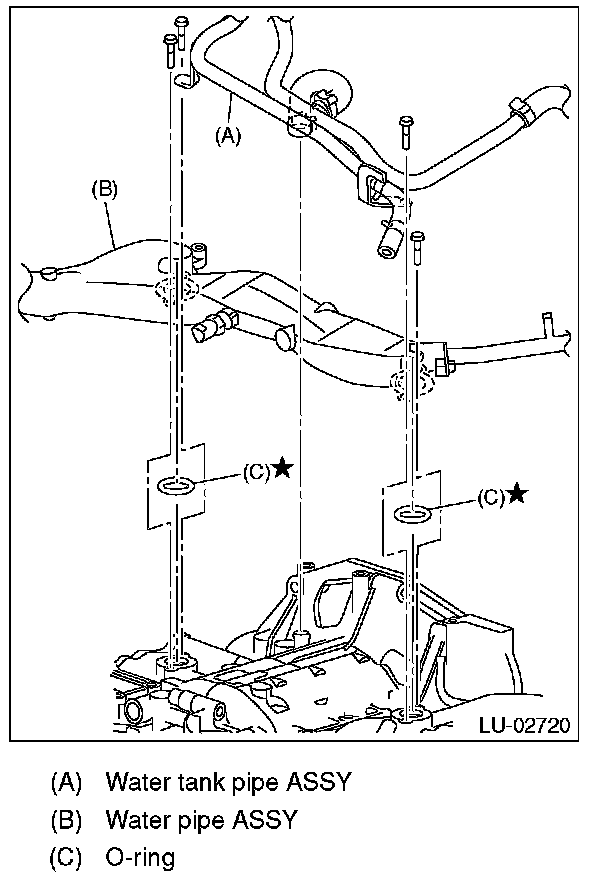 (A)

(B)

(C)★

(C)★

LU-02720

(A) Water tank pipe ASSY

(B) Water pipe ASSY

(C) O-ring