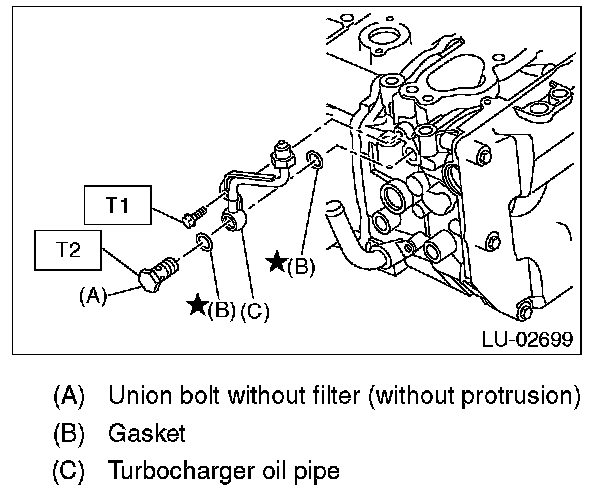 T1
T2
(A)
★(B)
★(B) (C)
LU-02699

(A) Union bolt without filter (without protrusion)
(B) Gasket
(C) Turbocharger oil pipe