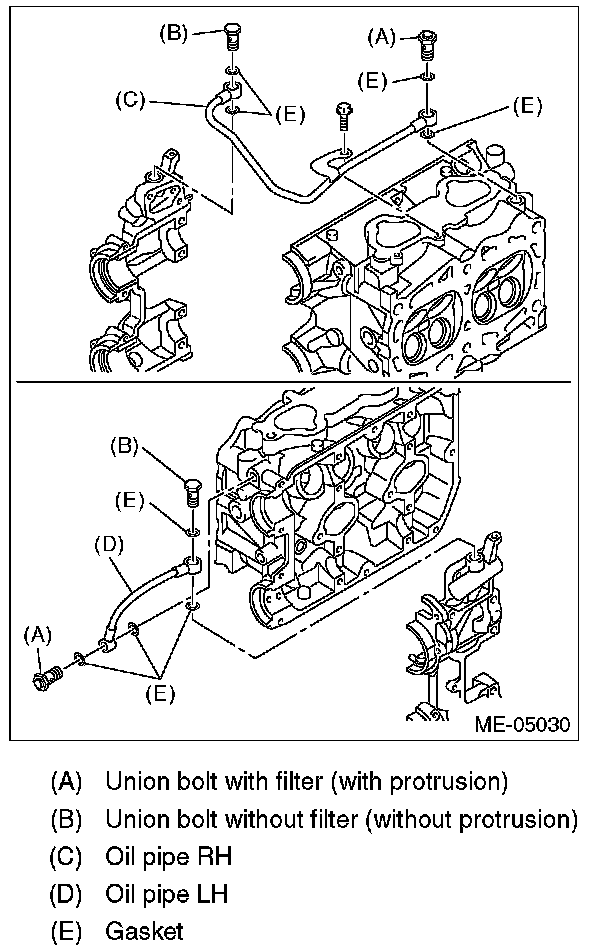 (B)
(A)
(E)
(C)
(E)
(E)

(B)
(E)
(D)
(A)
(E)
ME-05030

(A) Union bolt with filter (with protrusion)
(B) Union bolt without filter (without protrusion)
(C) Oil pipe RH
(D) Oil pipe LH
(E) Gasket