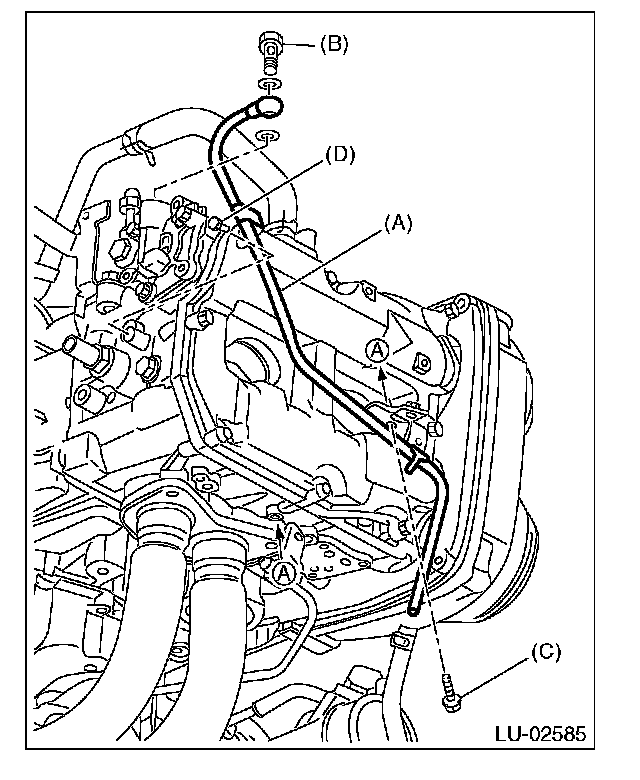 (B)
(D)
(A)
A
A
(C)
LU-02585