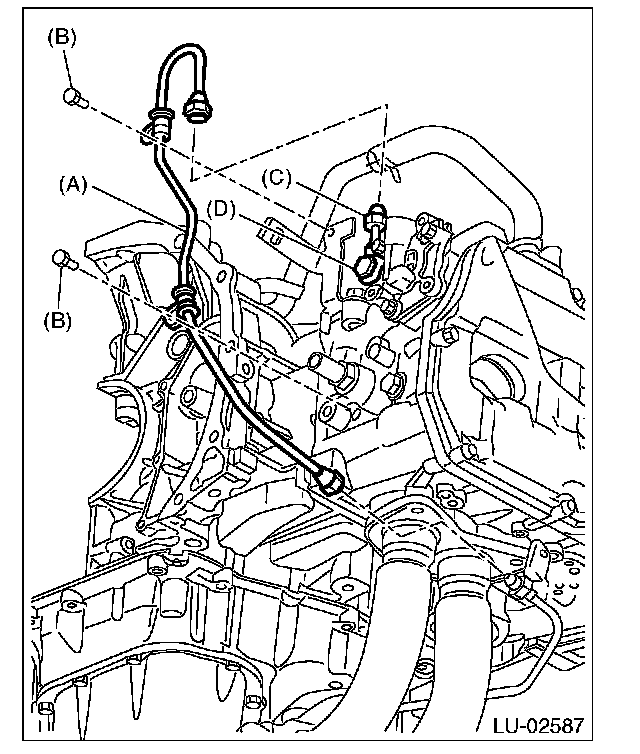 (B)
(A)
(C)
(D)
(B)
LU-02587