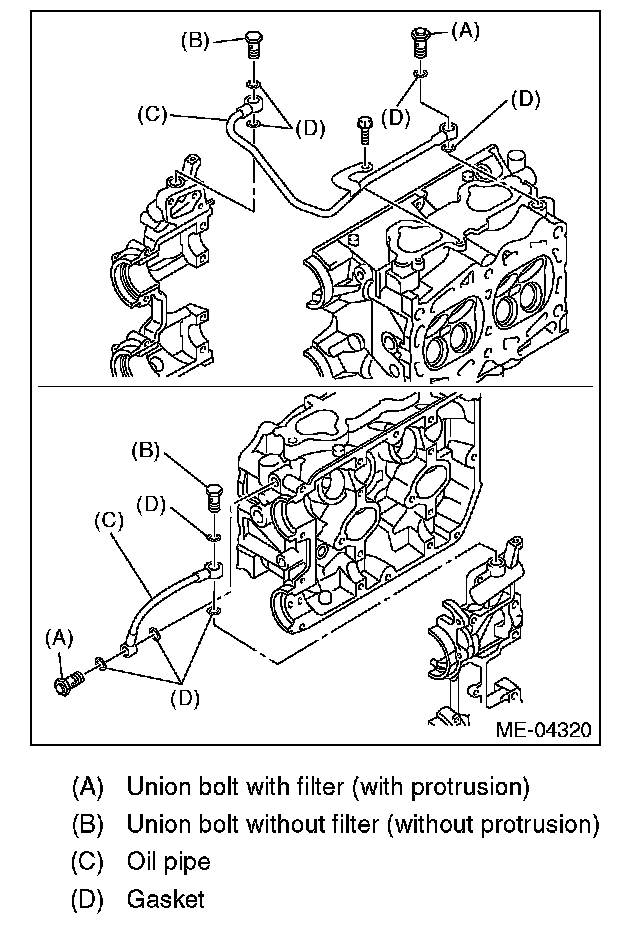 (B)
(A)
(C)
(D)
(D)
(D)

(B)
(D)
(C)
(A)
(D)
ME-04320

(A) Union bolt with filter (with protrusion)
(B) Union bolt without filter (without protrusion)
(C) Oil pipe
(D) Gasket