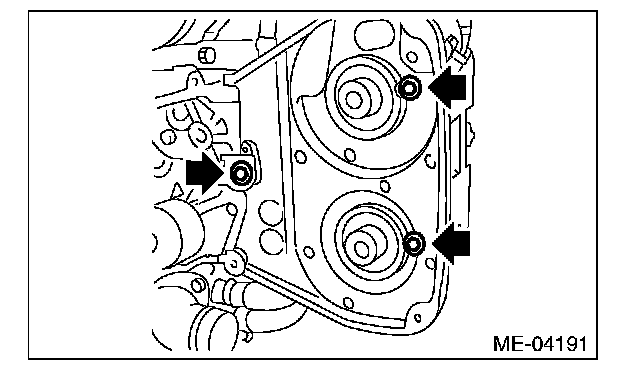 ME-04191