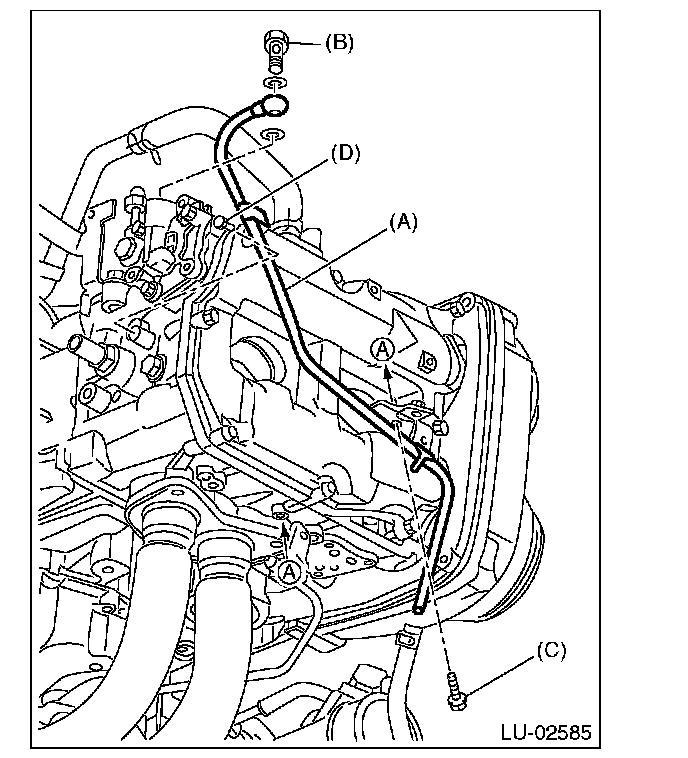 (B)
(D)
(A)
A
A
(C)
LU-02585