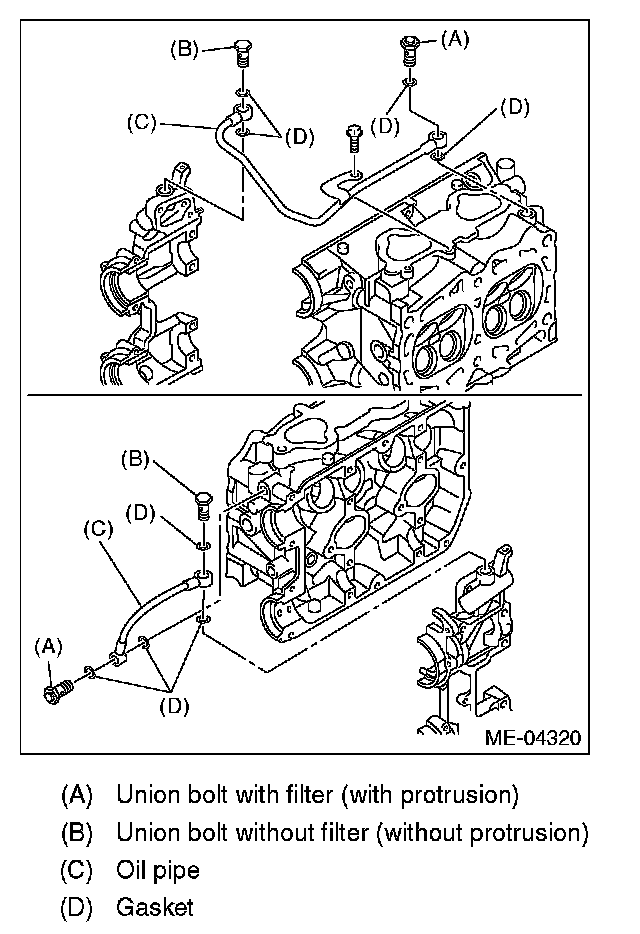 (B)
(A)
(C)
(D)
(D)
(D)
(B)
(D)
(C)
(A)
(D)
ME-04320

(A) Union bolt with filter (with protrusion)
(B) Union bolt without filter (without protrusion)
(C) Oil pipe
(D) Gasket