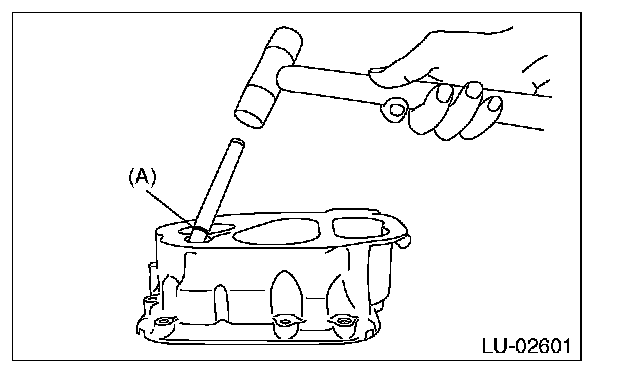 (A)

LU-02601