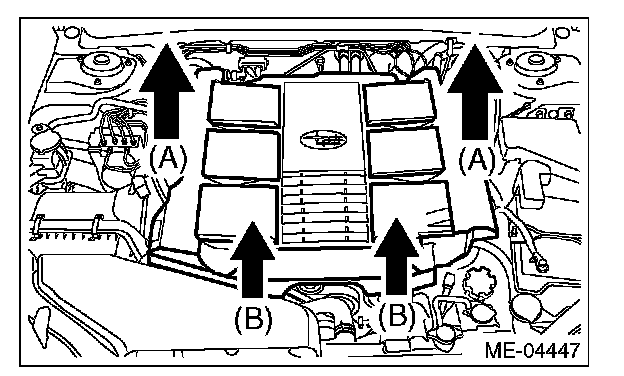 (A)
(A)
(B)
(B)
ME-04447