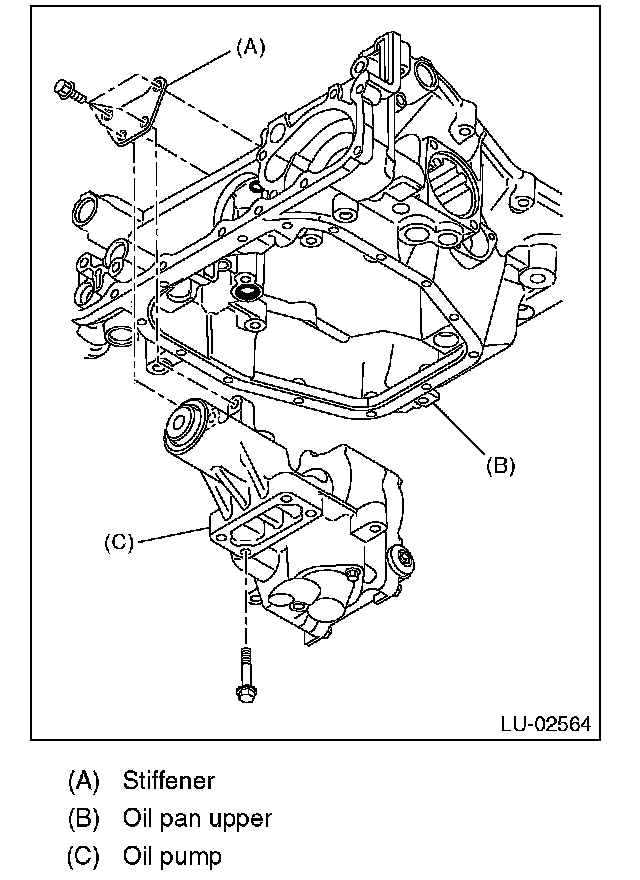 (A)

(B)

(C)

LU-02564

(A) Stiffener

(B) Oil pan upper

(C) Oil pump